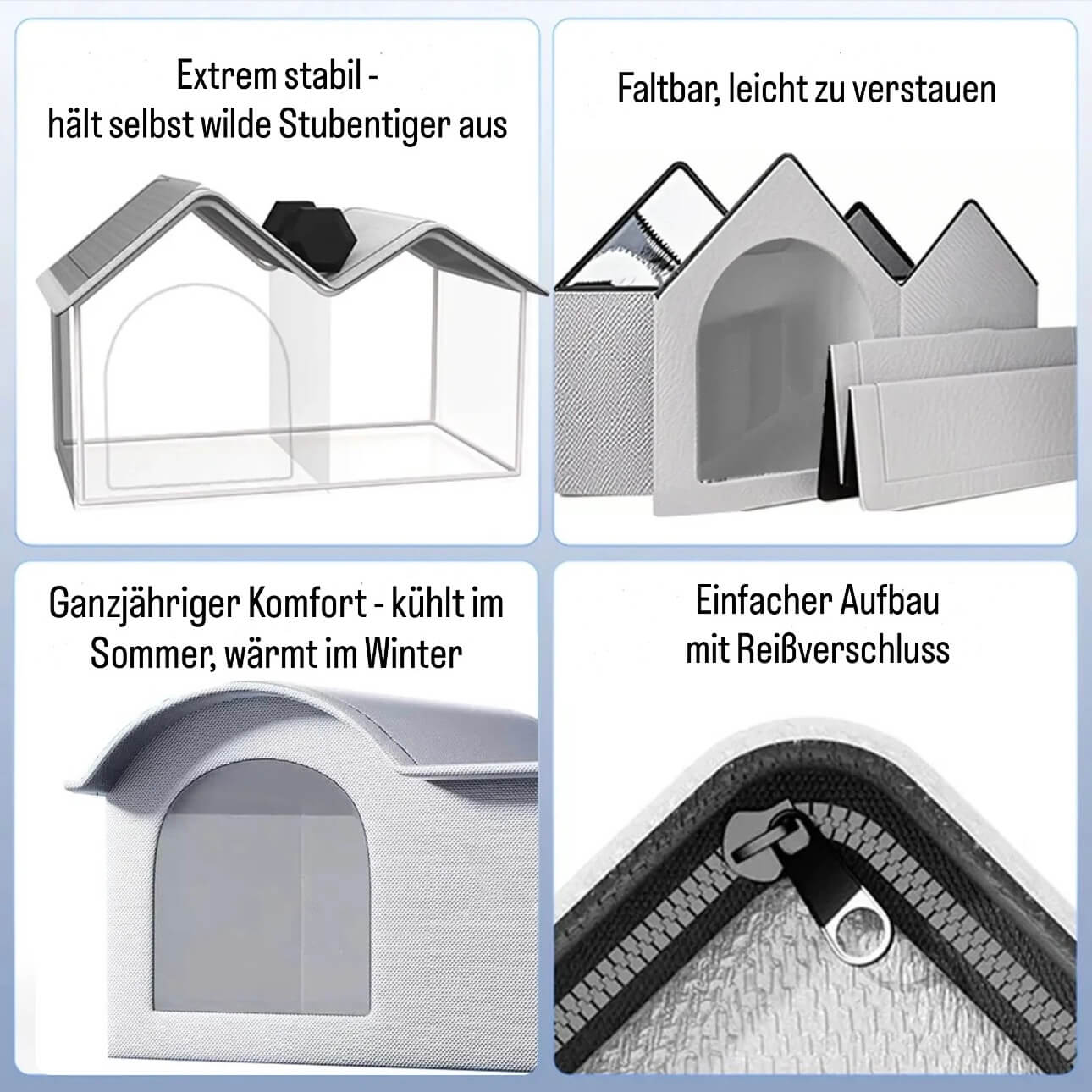 Extrem stabil - hält selbst wilde Stubentiger aus

Faltbar, leicht zu verstauen

Ganzjähriger Komfort - kühlt im Sommer, wärmt im Winter

Einfacher Aufbau mit Reißverschluss